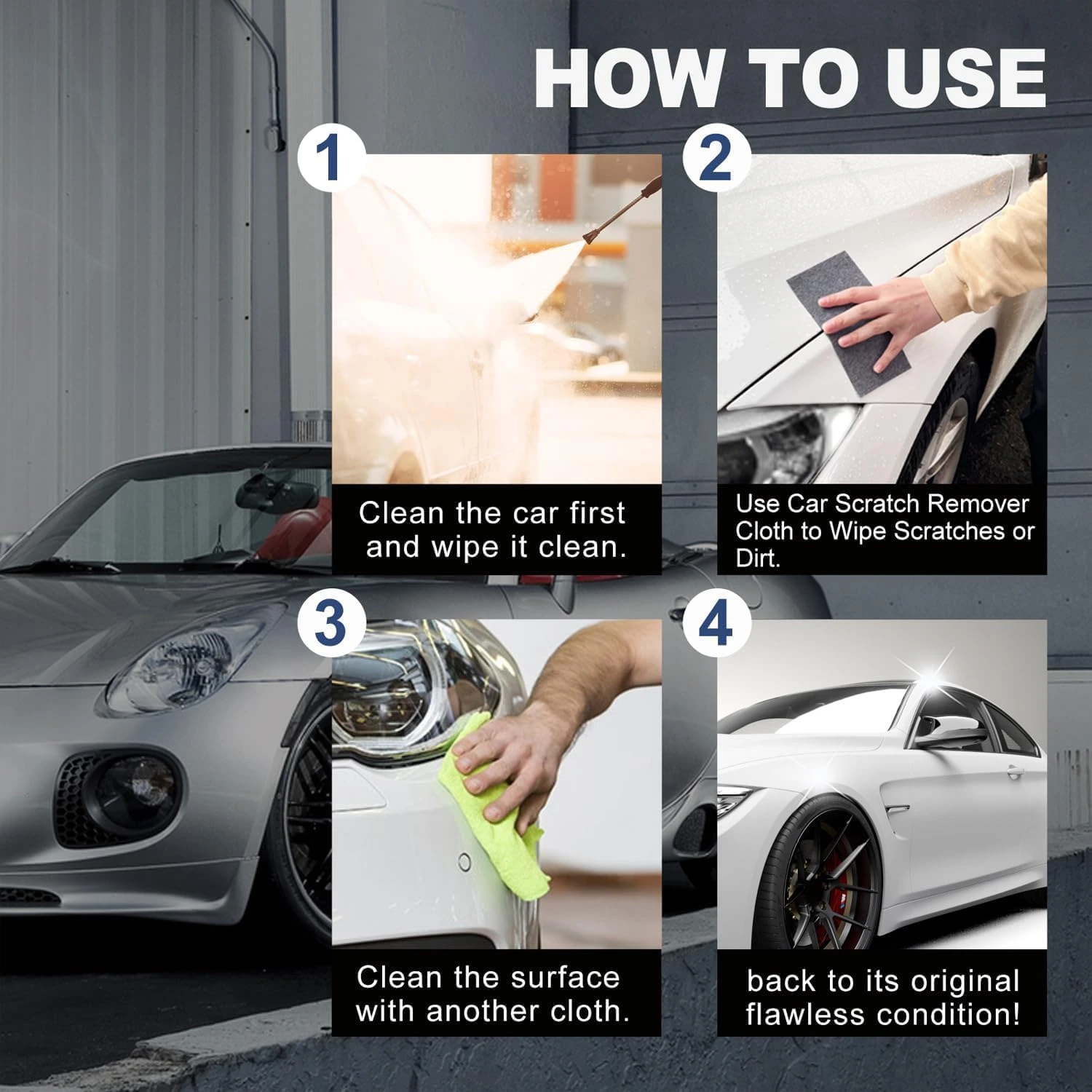 HOW TO USE

1

Clean the car first and wipe it clean.

2

Use Car Scratch Remover Cloth to Wipe Scratches or Dirt.

3

Clean the surface with another cloth.

4

back to its original flawless condition!